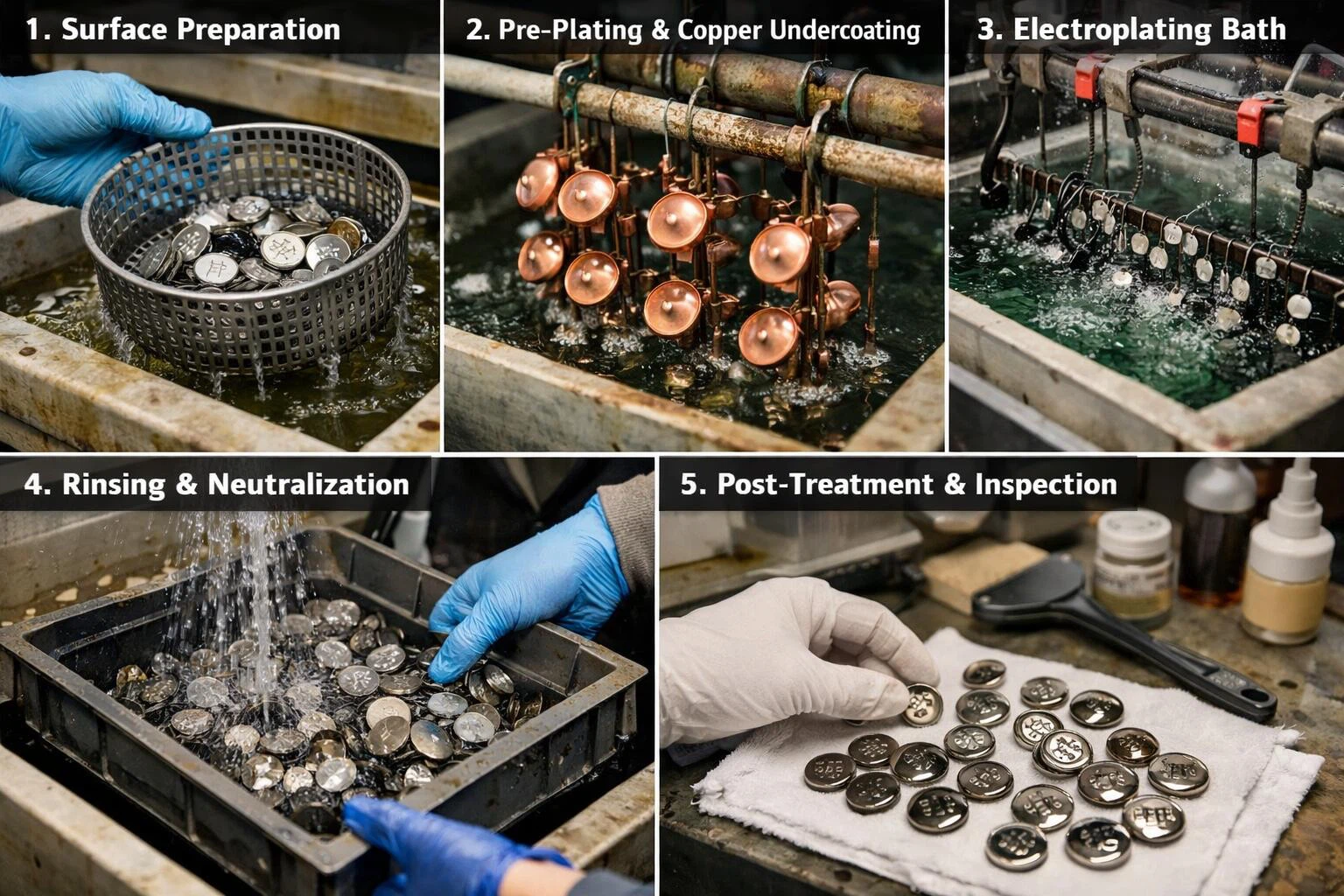 1. Surface Preparation

2. Pre-Plating & Copper Undercoating

3. Electroplating Bath

4. Rinsing & Neutralization

5. Post-Treatment & Inspection